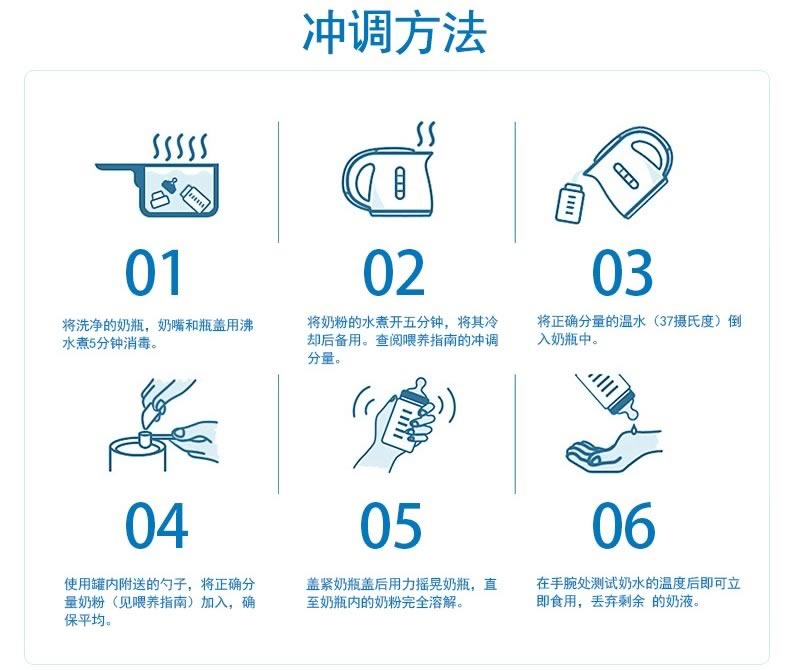 冲调方法

01

将洗净的奶瓶，奶嘴和瓶盖用沸水煮5分钟消毒。

02

将奶粉的水煮开五分钟，将其冷却后备用。查阅喂养指南的冲调分量。

03

将正确分量的温水（37摄氏度）倒入奶瓶中。

04

使用罐内附送的勺子，将正确分量奶粉（见喂养指南）加入，确保平均。

05

盖紧奶瓶盖后用力摇晃奶瓶，直至奶瓶内的奶粉完全溶解。

06

在手腕处测试奶水的温度后即可立即食用，丢弃剩余 的奶液。